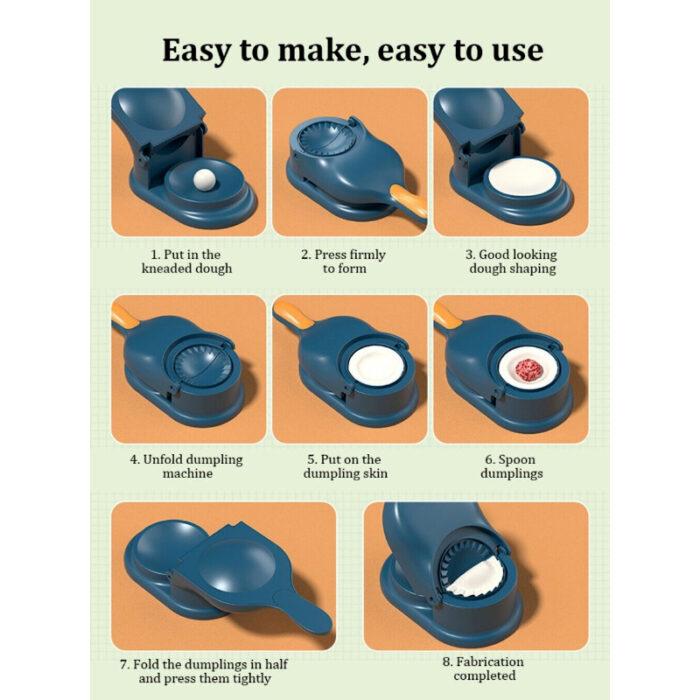 Easy to make, easy to use

1. Put in the kneaded dough

2. Press firmly to form

3. Good looking dough shaping

4. Unfold dumpling machine

5. Put on the dumpling skin

6. Spoon dumplings

7. Fold the dumplings in half and press them tightly

8. Fabrication completed