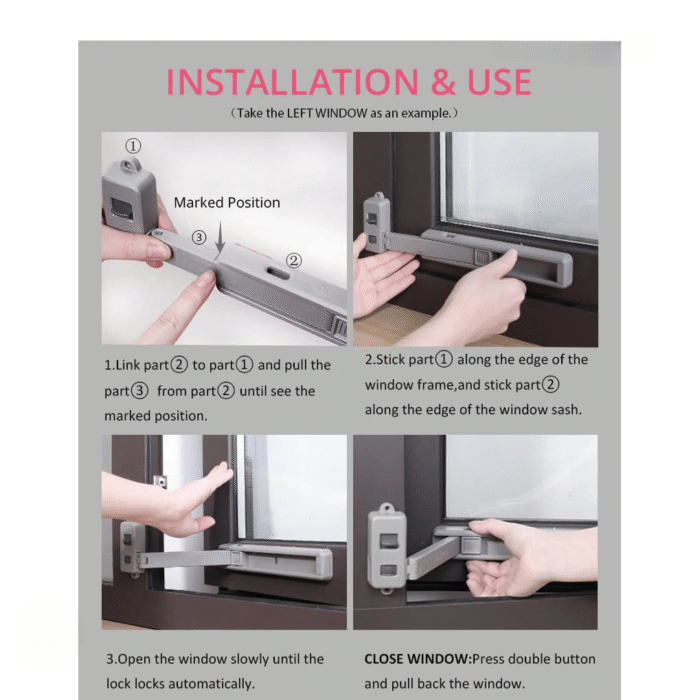 INSTALLATION & USE

（Take the LEFT WINDOW as an example.）

①

Marked Position

③

②

1.Link part② to part① and pull the part③ from part② until see the marked position.

2.Stick part① along the edge of the window frame,and stick part② along the edge of the window sash.

3.Open the window slowly until the lock locks automatically.

CLOSE WINDOW:Press double button and pull back the window.