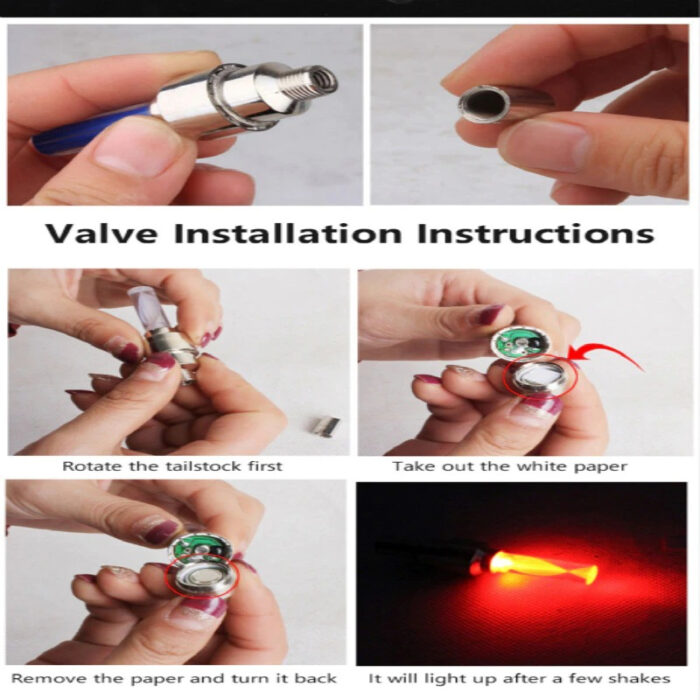 Valve Installation Instructions

Rotate the tailstock first

Take out the white paper

Remove the paper and turn it back

It will light up after a few shakes