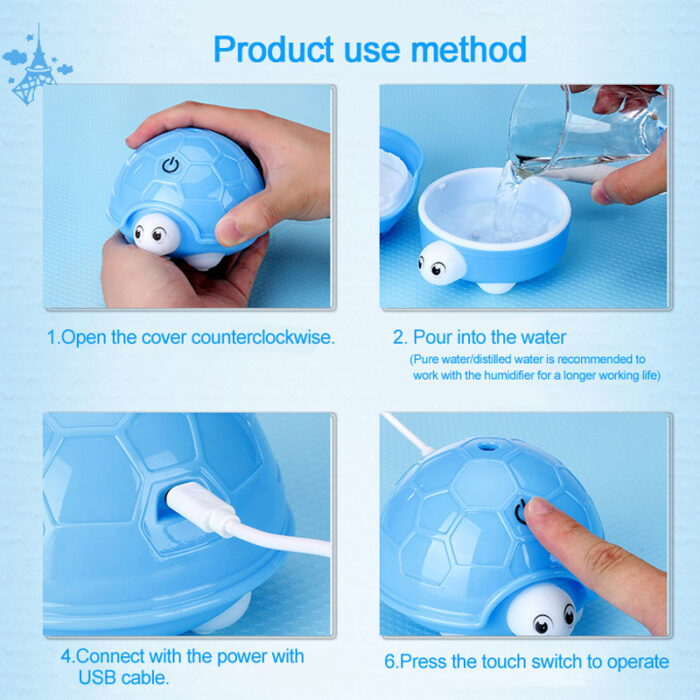 Product use method

1.Open the cover counterclockwise.

2. Pour into the water
(Pure water/distilled water is recommended to work with the humidifier for a longer working life)

4.Connect with the power with USB cable.

6.Press the touch switch to operate