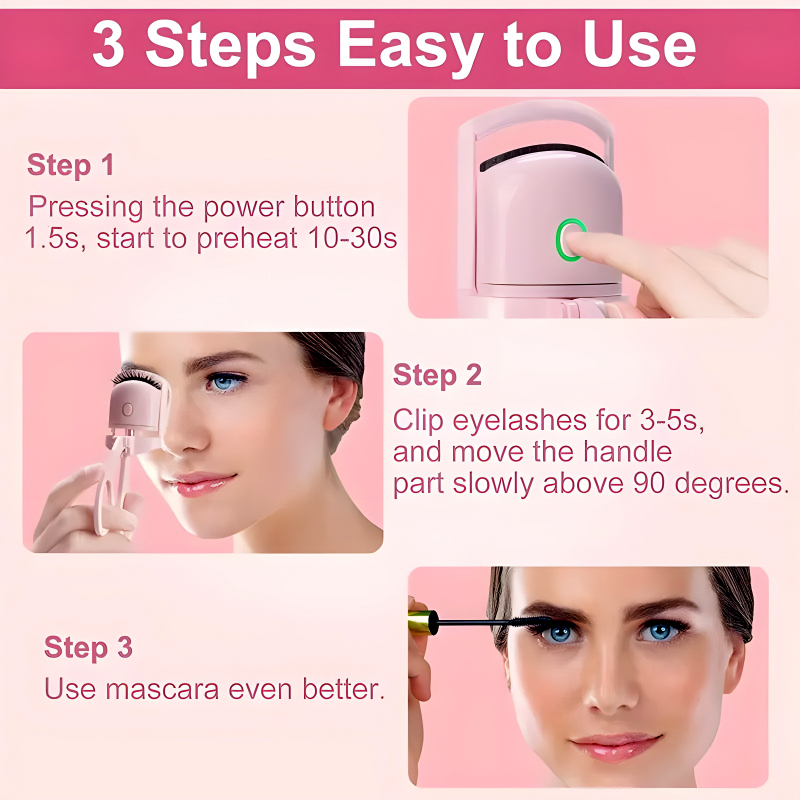 3 Steps Easy to Use

Step 1
Pressing the power button 1.5s, start to preheat 10-30s

Step 2
Clip eyelashes for 3-5s, and move the handle part slowly above 90 degrees.

Step 3
Use mascara even better.