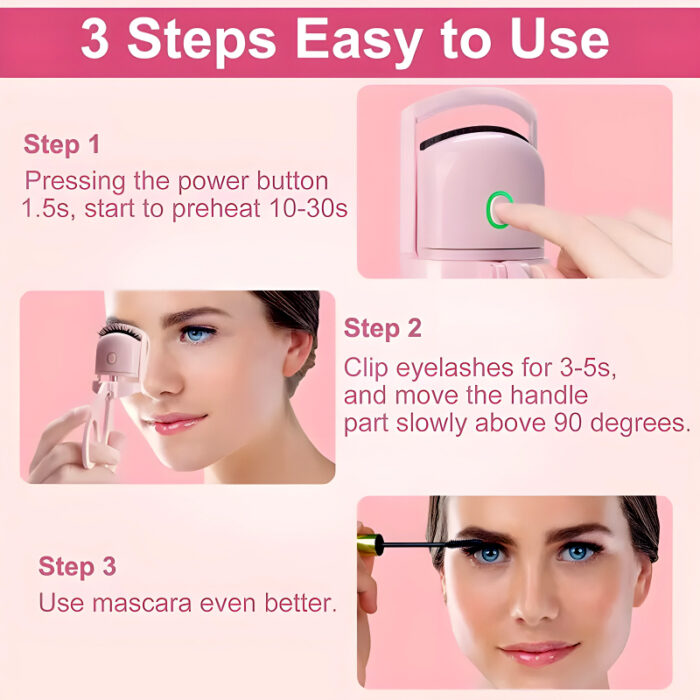 3 Steps Easy to Use

Step 1
Pressing the power button 1.5s, start to preheat 10-30s

Step 2
Clip eyelashes for 3-5s, and move the handle part slowly above 90 degrees.

Step 3
Use mascara even better.