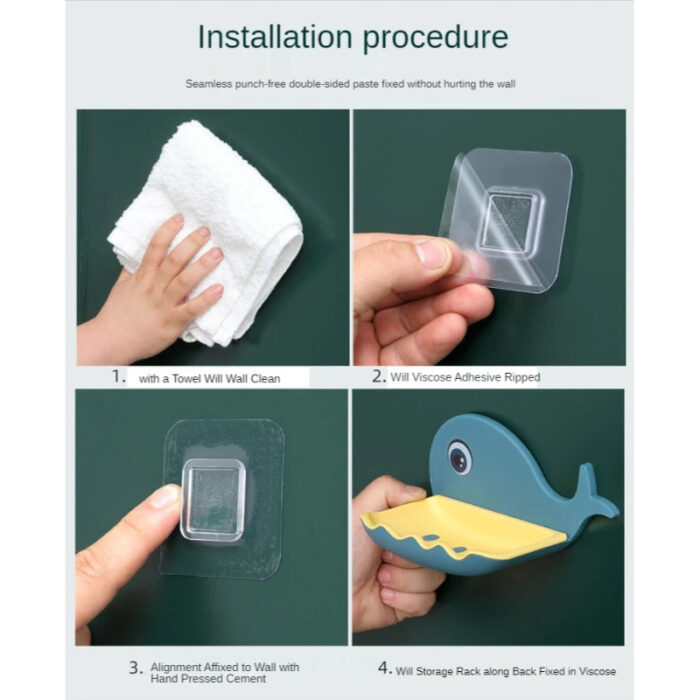 Installation procedure

Seamless punch-free double-sided paste fixed without hurting the wall

1. with a Towel Will Wall Clean

2. Will Viscose Adhesive Ripped

3. Alignment Affixed to Wall with Hand Pressed Cement

4. Will Storage Rack along Back Fixed in Viscose