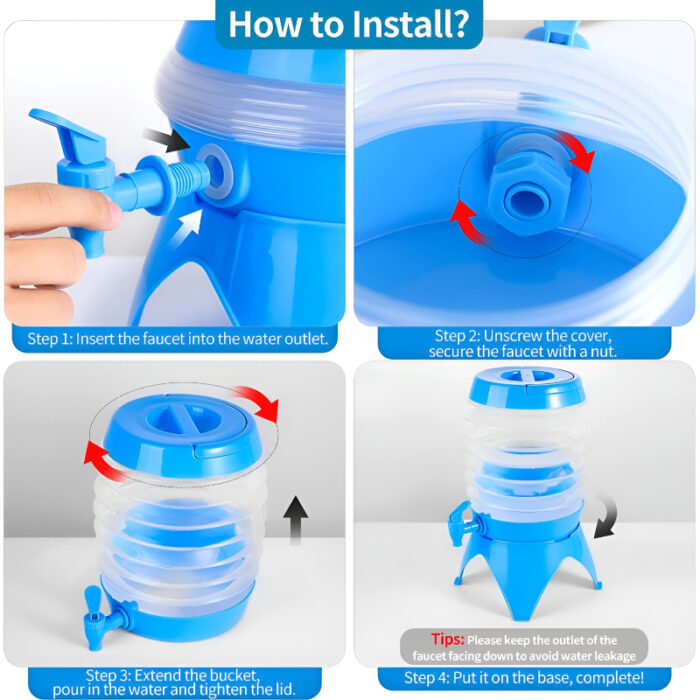 How to Install?

Step 1: Insert the faucet into the water outlet.

Step 2: Unscrew the cover, secure the faucet with a nut.

Step 3: Extend the bucket, pour in the water and tighten the lid.

Tips: Please keep the outlet of the faucet facing down to avoid water leakage

Step 4: Put it on the base, complete!