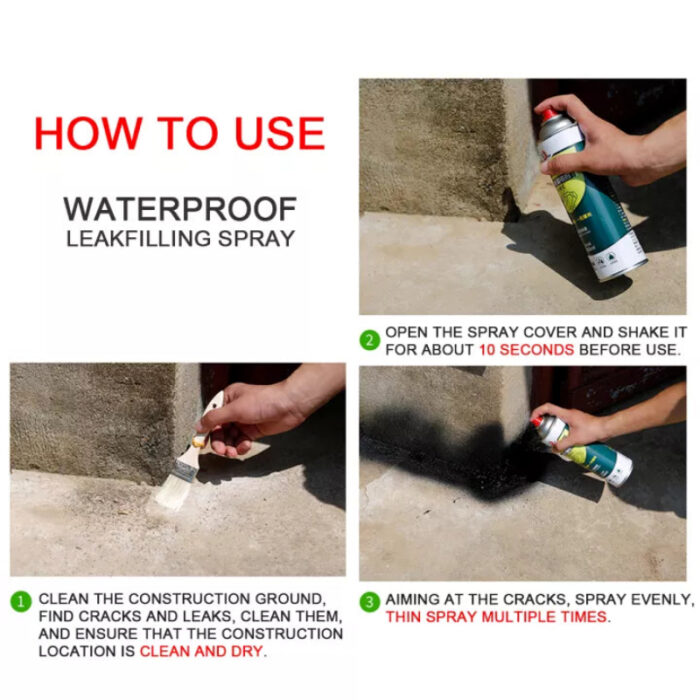 HOW TO USE

WATERPROOF
LEAKFILLING SPRAY

2 OPEN THE SPRAY COVER AND SHAKE IT FOR ABOUT 10 SECONDS BEFORE USE.

1 CLEAN THE CONSTRUCTION GROUND, FIND CRACKS AND LEAKS, CLEAN THEM, AND ENSURE THAT THE CONSTRUCTION LOCATION IS CLEAN AND DRY.

3 AIMING AT THE CRACKS, SPRAY EVENLY, THIN SPRAY MULTIPLE TIMES.