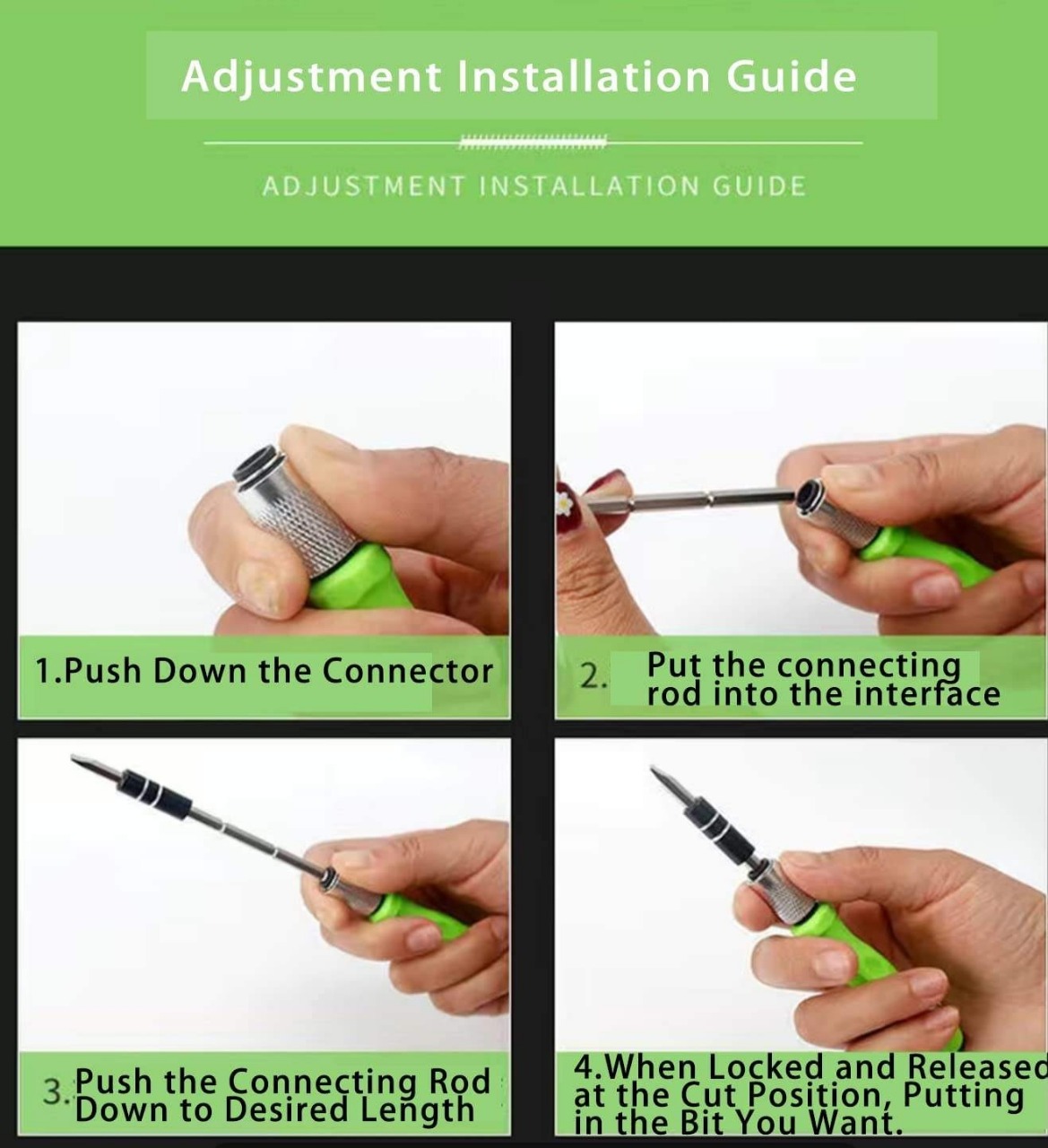 Adjustment Installation Guide

ADJUSTMENT INSTALLATION GUIDE

1.Push Down the Connector

2. Put the connecting rod into the interface

3. Push the Connecting Rod Down to Desired Length

4.When Locked and Released at the Cut Position, Putting in the Bit You Want.