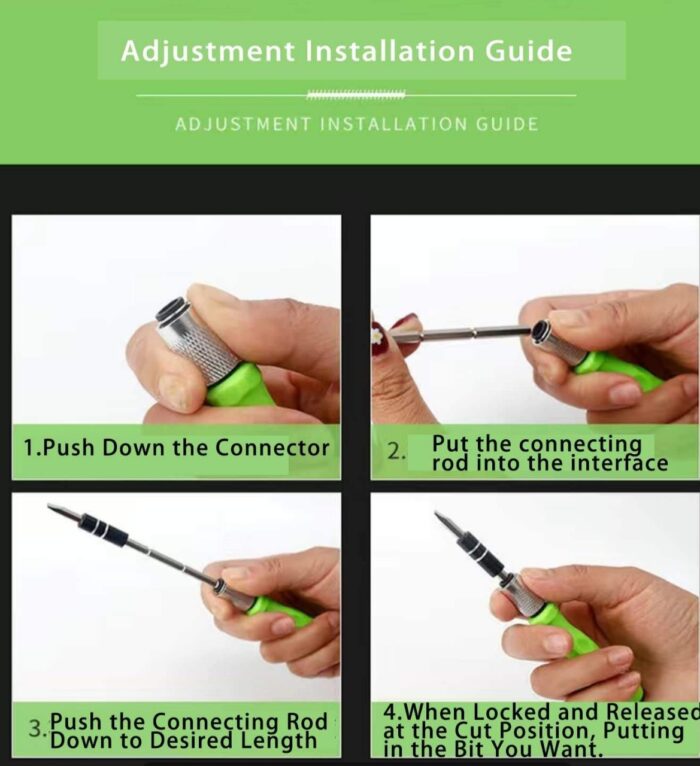 Adjustment Installation Guide

ADJUSTMENT INSTALLATION GUIDE

1.Push Down the Connector

2. Put the connecting rod into the interface

3. Push the Connecting Rod Down to Desired Length

4.When Locked and Released at the Cut Position, Putting in the Bit You Want.