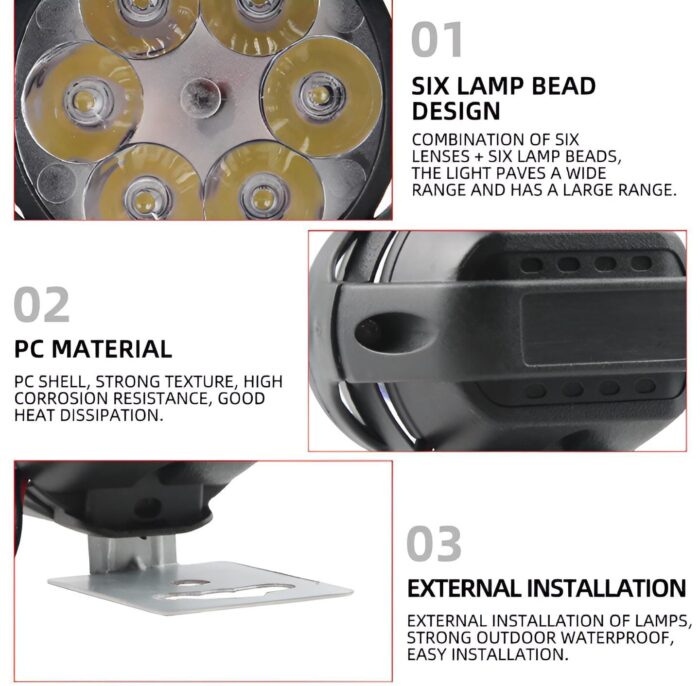 01

SIX LAMP BEAD DESIGN

COMBINATION OF SIX LENSES + SIX LAMP BEADS, THE LIGHT PAVES A WIDE RANGE AND HAS A LARGE RANGE.

02

PC MATERIAL

PC SHELL, STRONG TEXTURE, HIGH CORROSION RESISTANCE, GOOD HEAT DISSIPATION.

03

EXTERNAL INSTALLATION

EXTERNAL INSTALLATION OF LAMPS, STRONG OUTDOOR WATERPROOF, EASY INSTALLATION.