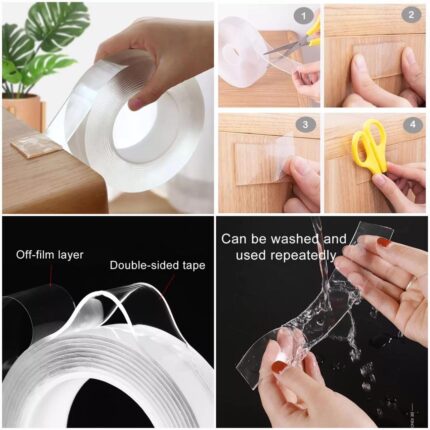 1

2

3

4

Off-film layer

Double-sided tape

Can be washed and used repeatedly