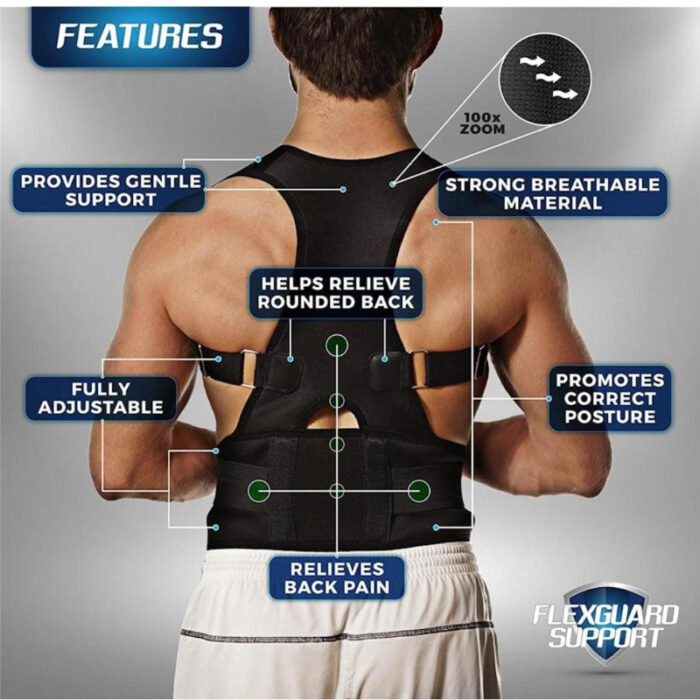 FEATURES

100x ZOOM

PROVIDES GENTLE SUPPORT

STRONG BREATHABLE MATERIAL

HELPS RELIEVE ROUNDED BACK

FULLY ADJUSTABLE

PROMOTES CORRECT POSTURE

RELIEVES BACK PAIN

FLEXGUARD SUPPORT