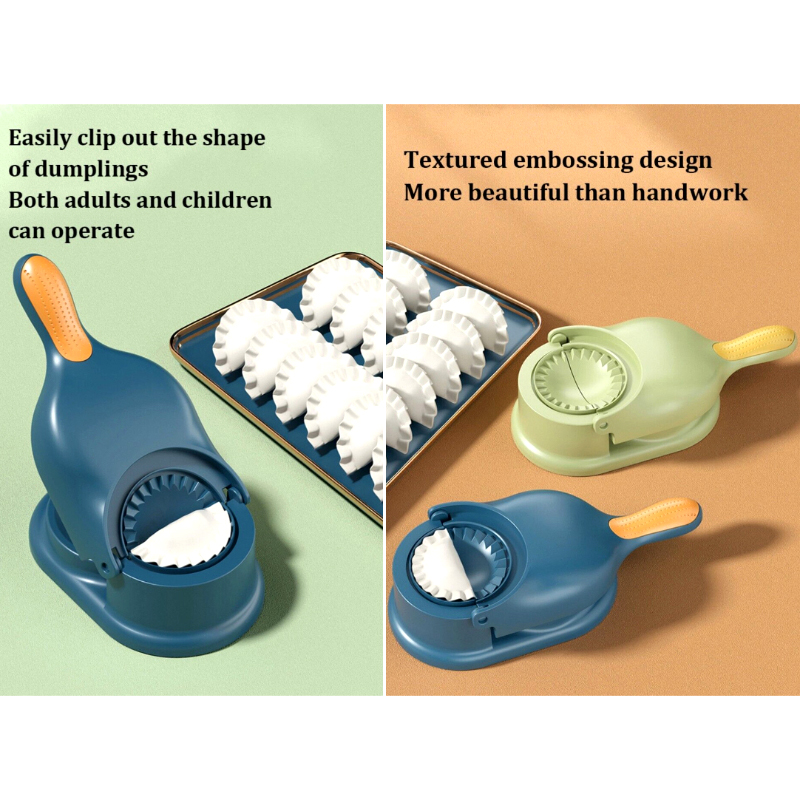 Easily clip out the shape of dumplings
Both adults and children can operate

Textured embossing design
More beautiful than handwork