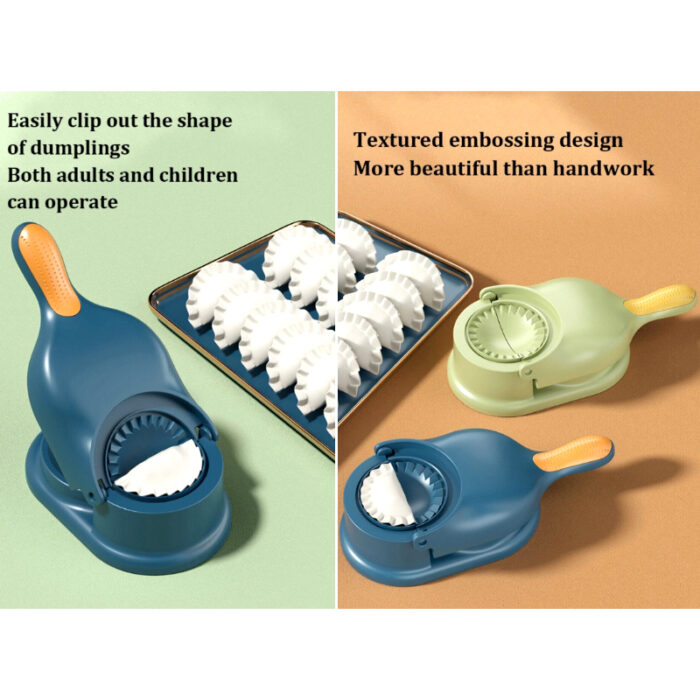 Easily clip out the shape of dumplings
Both adults and children can operate

Textured embossing design
More beautiful than handwork