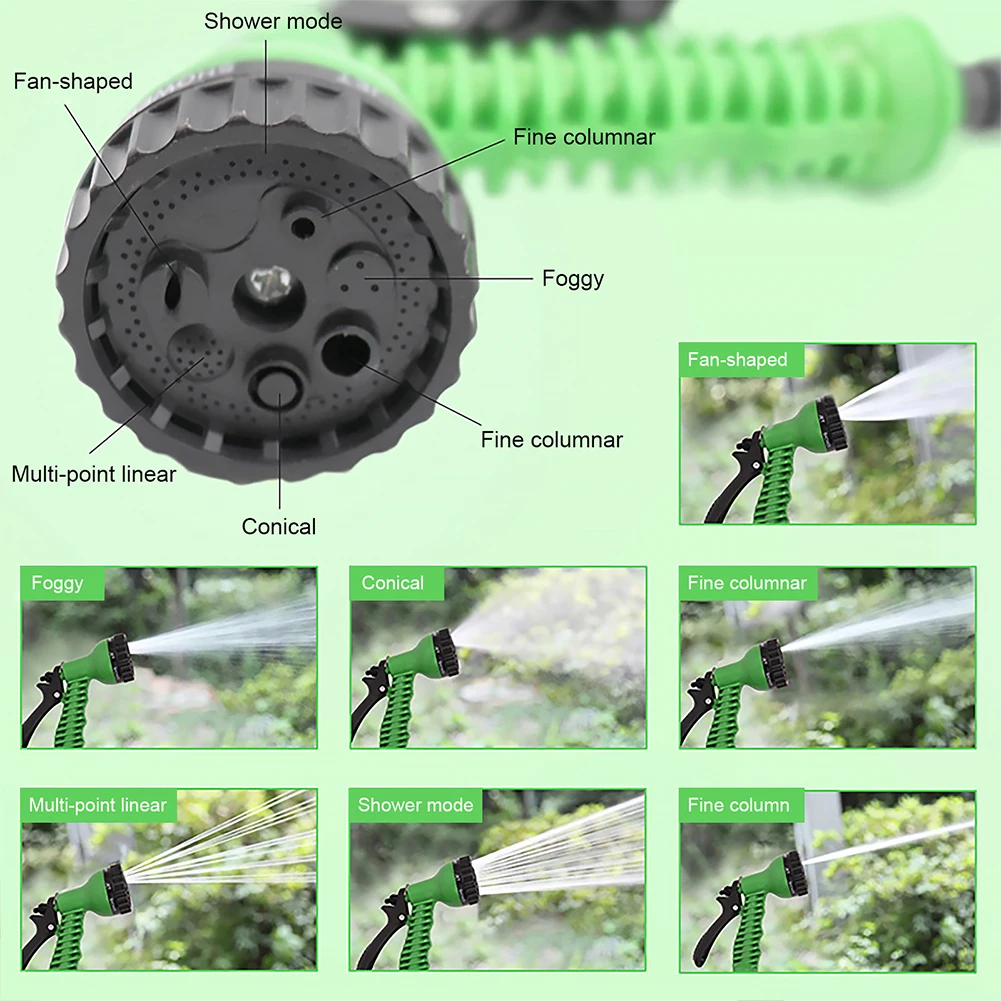 Shower mode
Fan-shaped
Fine columnar
Foggy
Fine columnar
Multi-point linear
Conical

Fan-shaped

Foggy

Conical

Fine columnar

Multi-point linear

Shower mode

Fine column