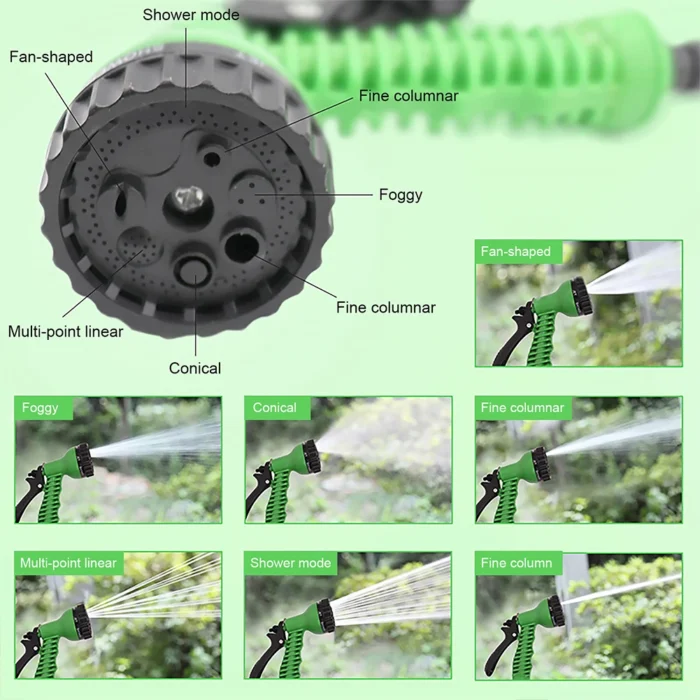 Shower mode

Fan-shaped

Fine columnar

Foggy

Fine columnar

Multi-point linear

Conical

Fan-shaped

Foggy

Conical

Fine columnar

Multi-point linear

Shower mode

Fine column