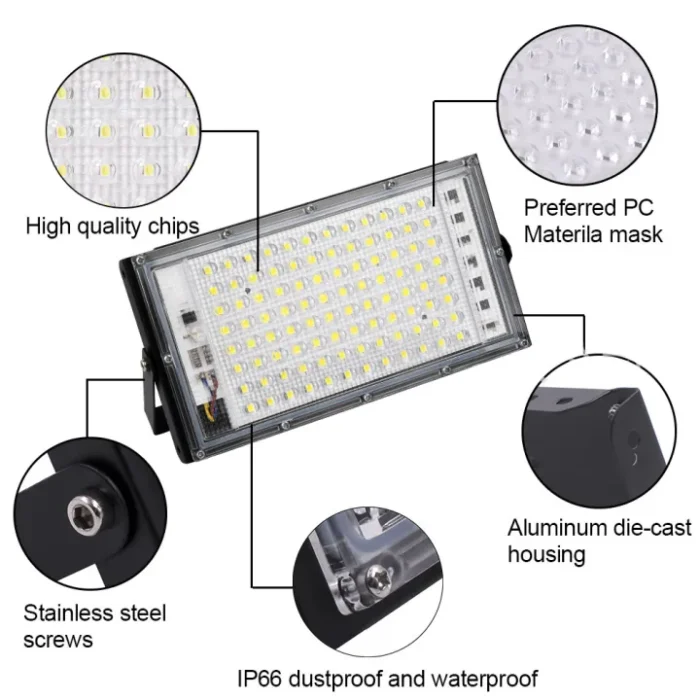 High quality chips

Preferred PC
Materila mask

Aluminum die-cast
housing

Stainless steel
screws

IP66 dustproof and waterproof