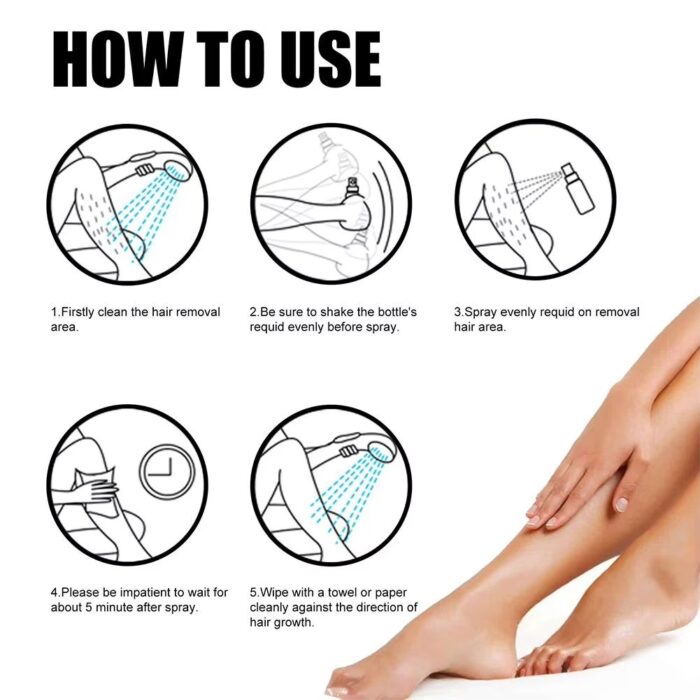 HOW TO USE

1.Firstly clean the hair removal area.

2.Be sure to shake the bottle's requid evenly before spray.

3.Spray evenly requid on removal hair area.

4.Please be impatient to wait for about 5 minute after spray.

5.Wipe with a towel or paper cleanly against the direction of hair growth.