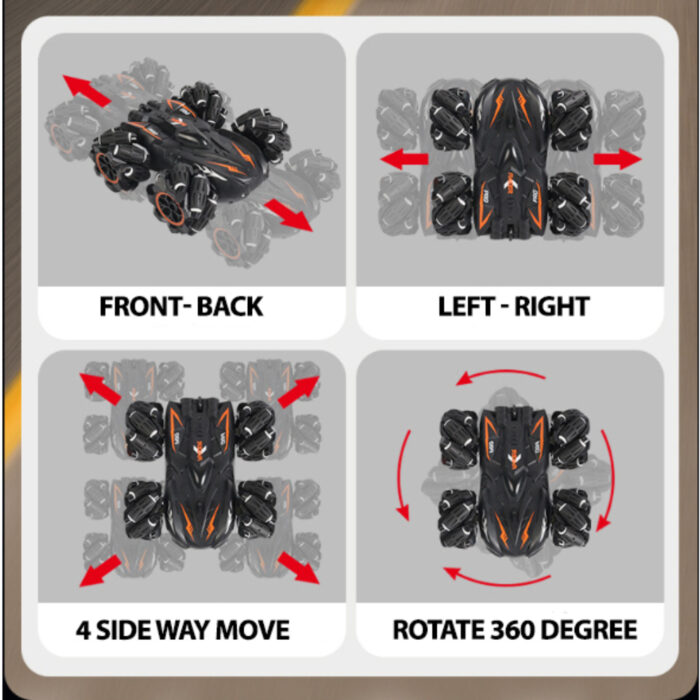 FRONT- BACK

LEFT - RIGHT

4 SIDE WAY MOVE

ROTATE 360 DEGREE