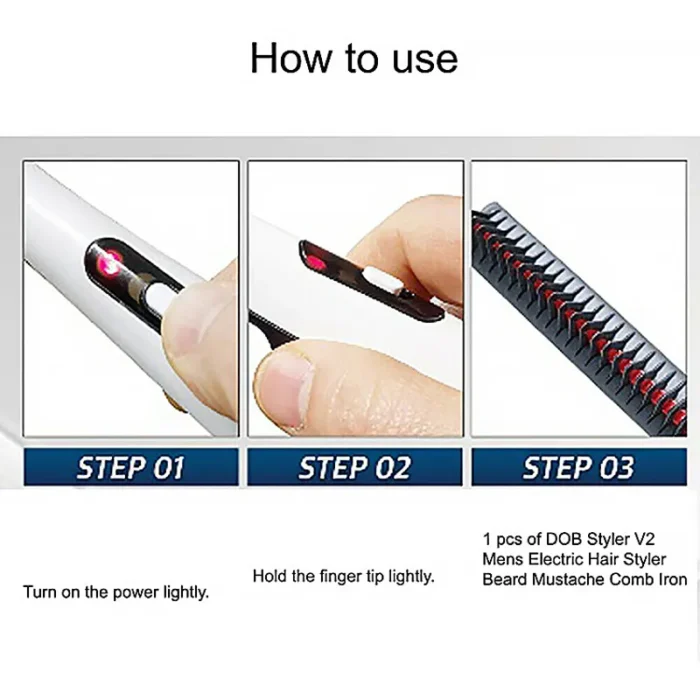 How to use

STEP 01

STEP 02

STEP 03

Turn on the power lightly.

Hold the finger tip lightly.

1 pcs of DOB Styler V2
Mens Electric Hair Styler
Beard Mustache Comb Iron