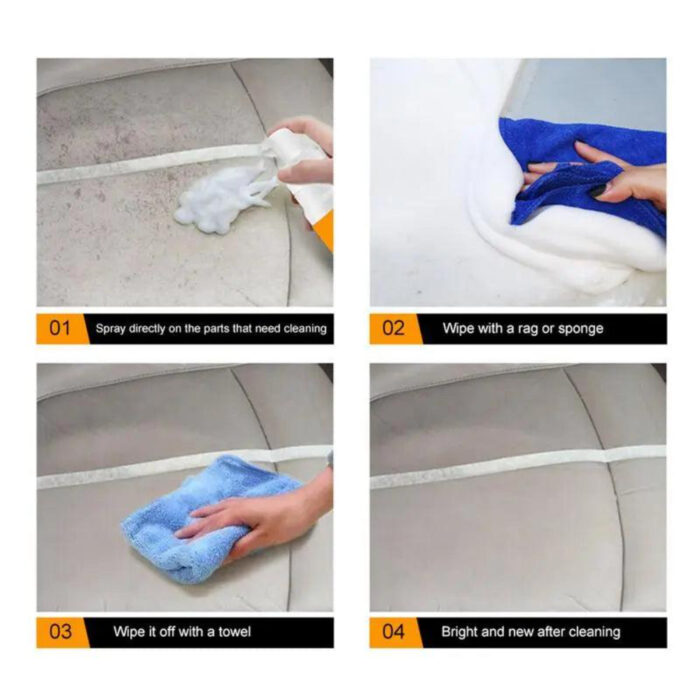 01 Spray directly on the parts that need cleaning

02 Wipe with a rag or sponge

03 Wipe it off with a towel

04 Bright and new after cleaning