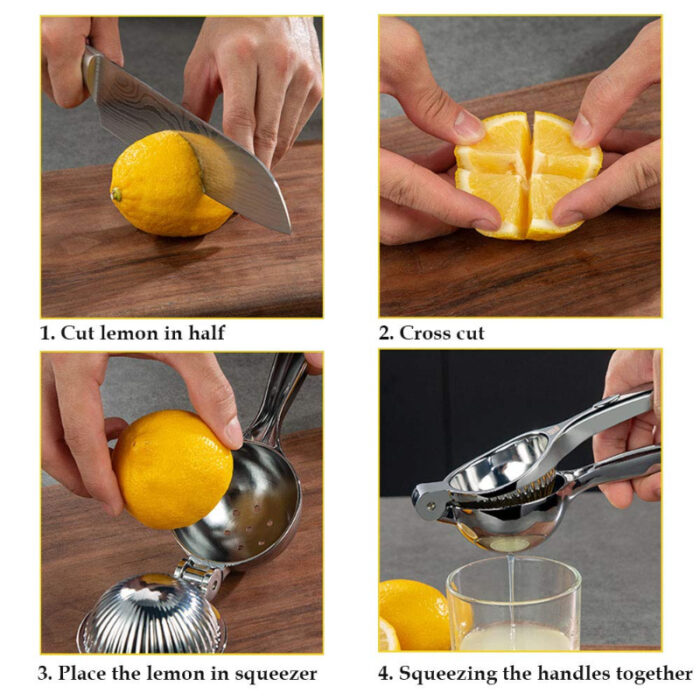 1. Cut lemon in half

2. Cross cut

3. Place the lemon in squeezer

4. Squeezing the handles together