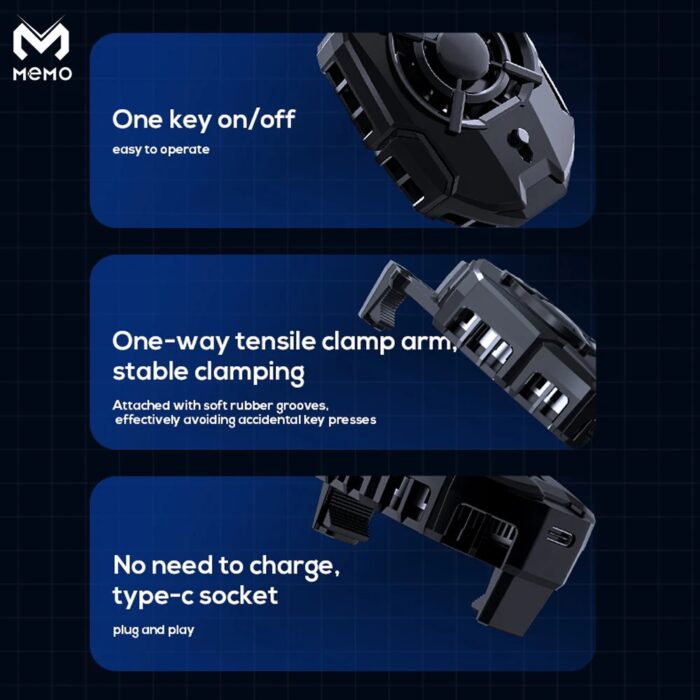 MEMO

One key on/off

easy to operate

One-way tensile clamp arm, stable clamping

Attached with soft rubber grooves, effectively avoiding accidental key presses

No need to charge, type-c socket

plug and play