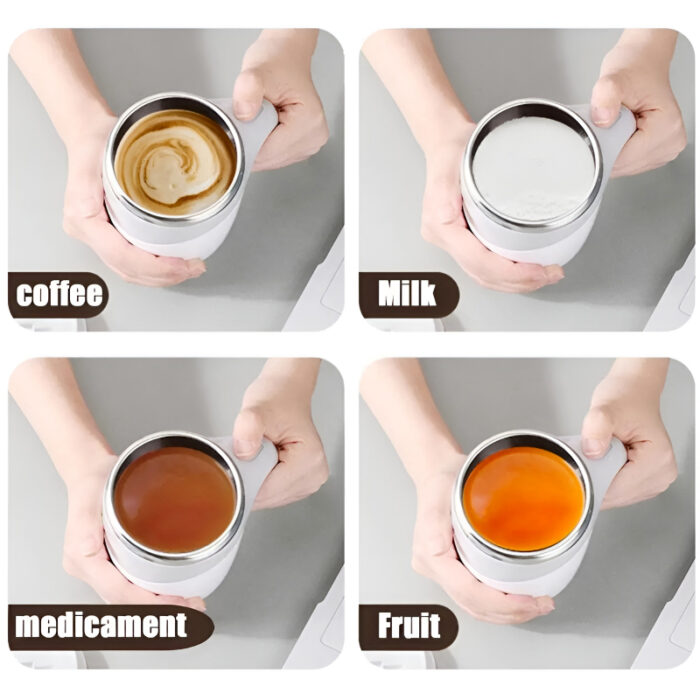 coffee

Milk

medicament

Fruit