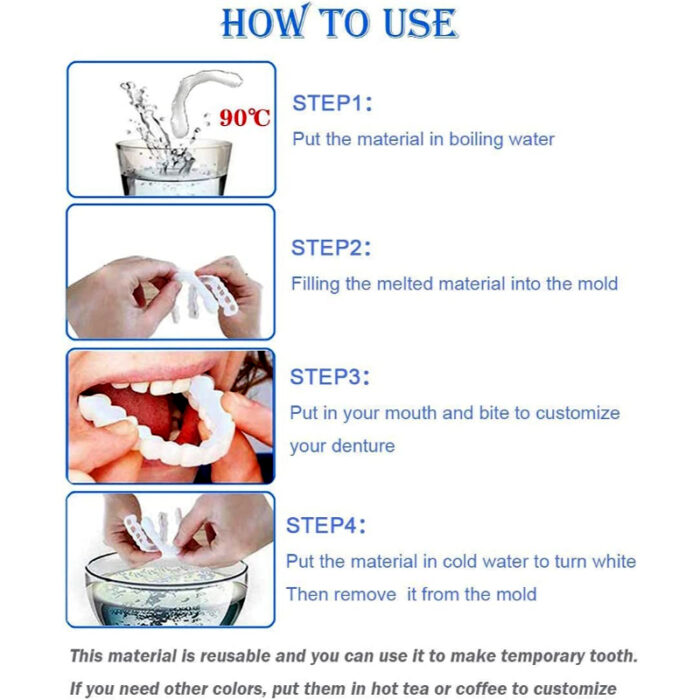 HOW TO USE

90℃

STEP1:
Put the material in boiling water

STEP2:
Filling the melted material into the mold

STEP3:
Put in your mouth and bite to customize your denture

STEP4:
Put the material in cold water to turn white
Then remove it from the mold

This material is reusable and you can use it to make temporary tooth.
If you need other colors, put them in hot tea or coffee to customize