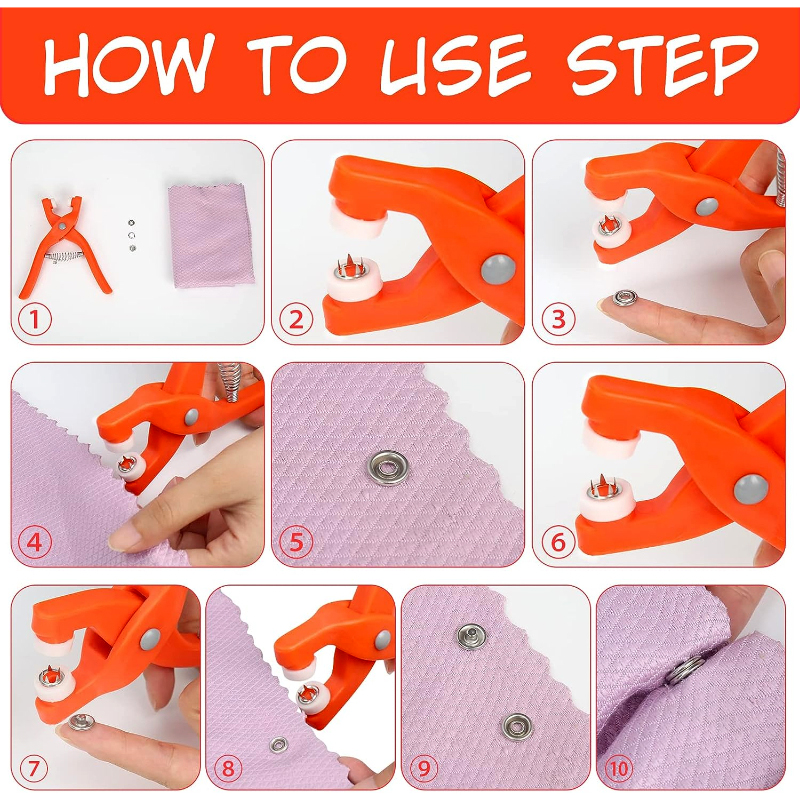 HOW TO USE STEP

1

2

3

4

5

6

7

8

9

10