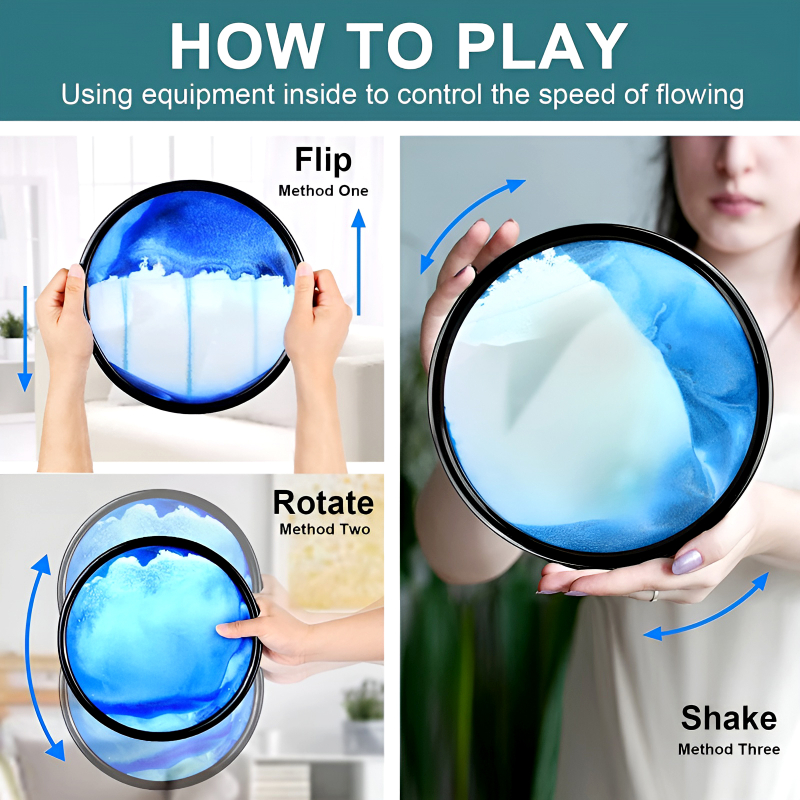 HOW TO PLAY
Using equipment inside to control the speed of flowing

Flip
Method One

Rotate
Method Two

Shake
Method Three