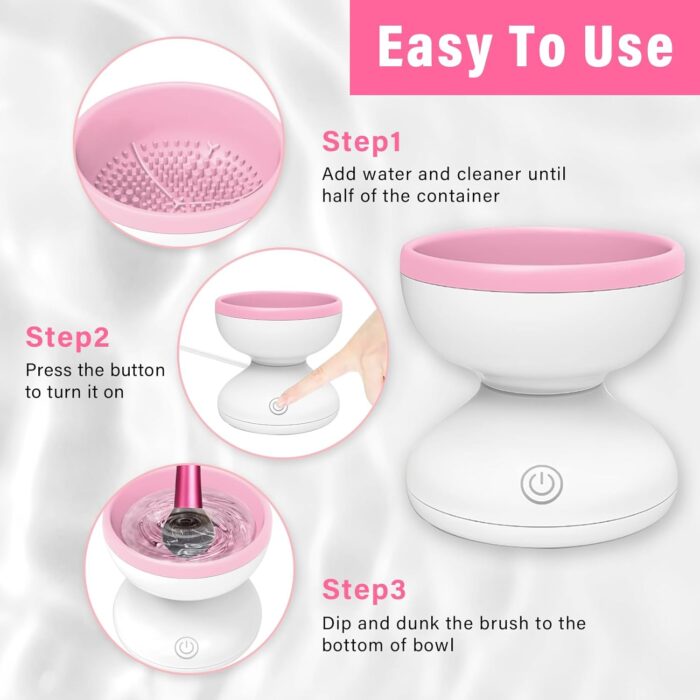 Easy To Use

Step1
Add water and cleaner until half of the container

Step2
Press the button to turn it on

Step3
Dip and dunk the brush to the bottom of bowl