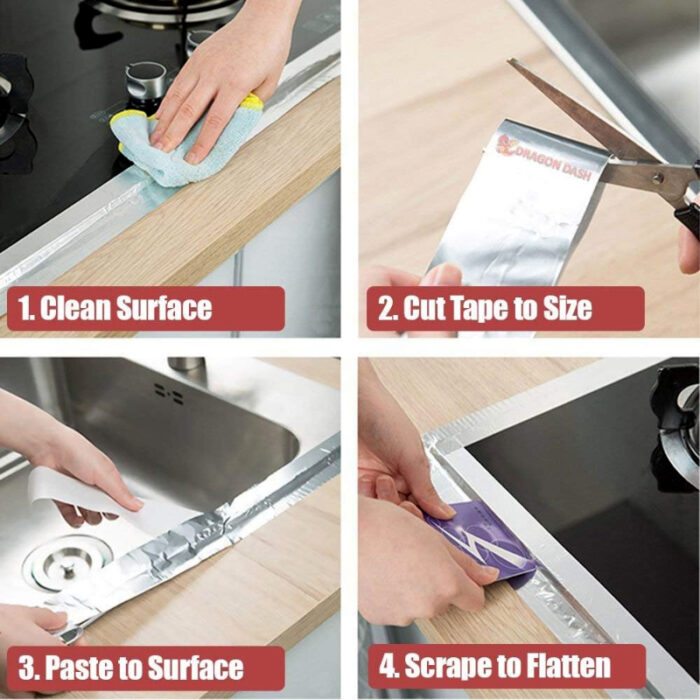 1. Clean Surface

DRAGON DASH

2. Cut Tape to Size

3. Paste to Surface

4. Scrape to Flatten