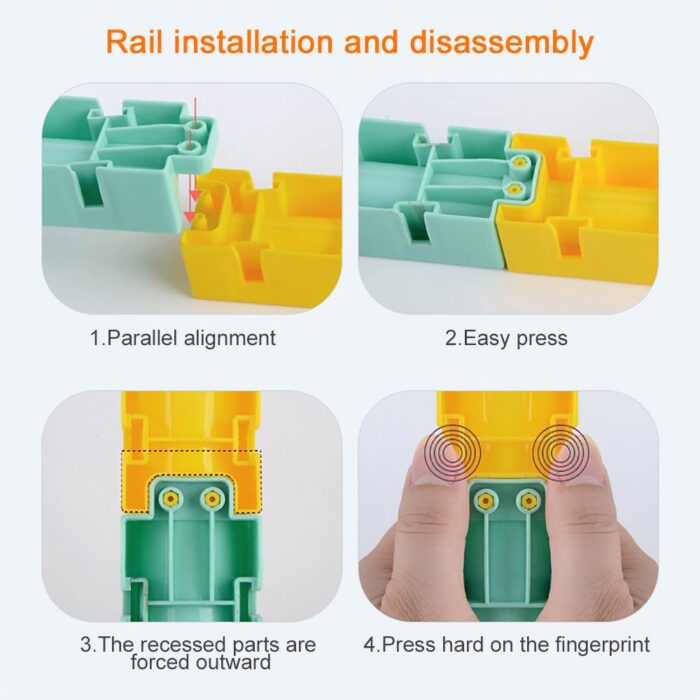 Rail installation and disassembly

1.Parallel alignment

2.Easy press

3.The recessed parts are forced outward

4.Press hard on the fingerprint