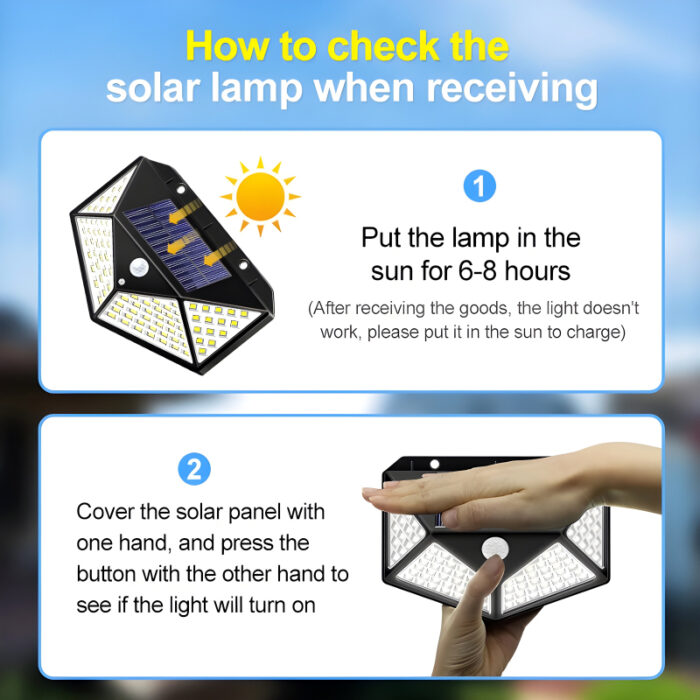 How to check the solar lamp when receiving

1

Put the lamp in the sun for 6-8 hours

(After receiving the goods, the light doesn't work, please put it in the sun to charge)

2

Cover the solar panel with one hand, and press the button with the other hand to see if the light will turn on