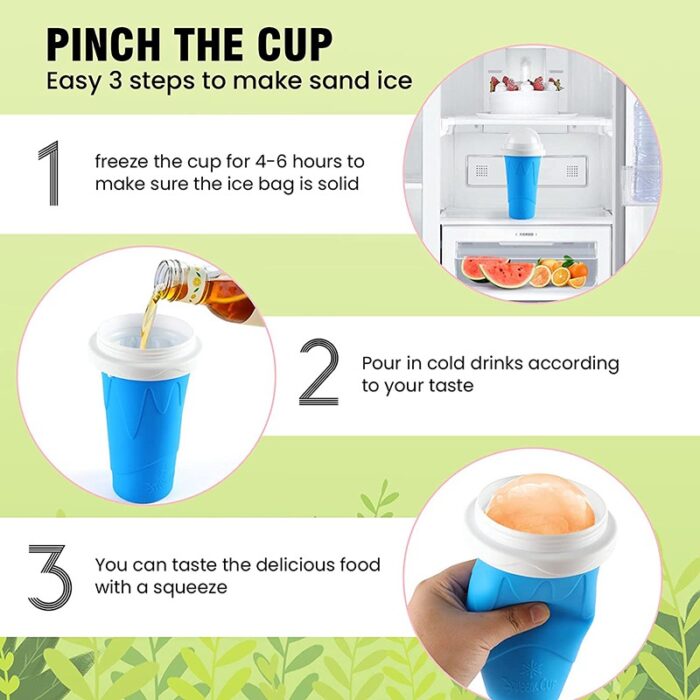 PINCH THE CUP
Easy 3 steps to make sand ice

1 freeze the cup for 4-6 hours to make sure the ice bag is solid

2 Pour in cold drinks according to your taste

3 You can taste the delicious food with a squeeze