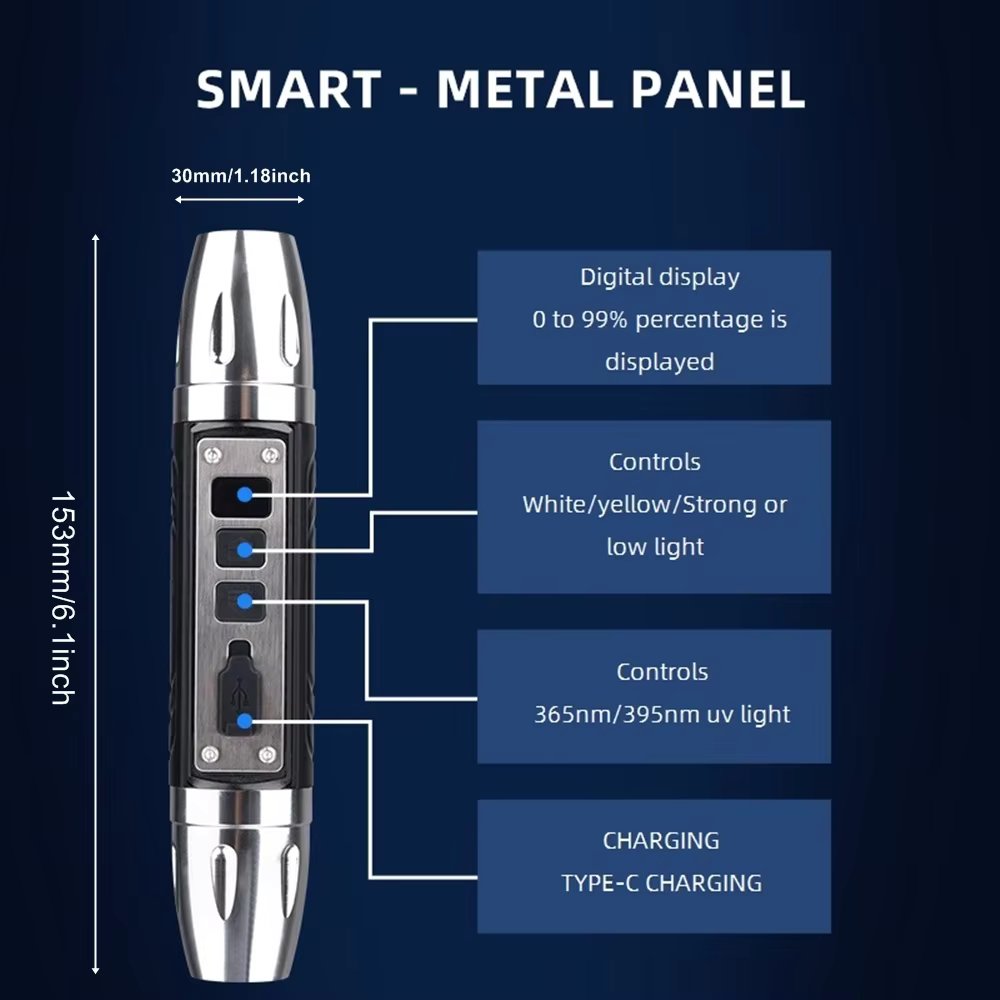 SMART - METAL PANEL

30mm/1.18inch

153mm/6.1inch

Digital display
0 to 99% percentage is displayed

Controls
White/yellow/Strong or low light

Controls
365nm/395nm uv light

CHARGING
TYPE-C CHARGING