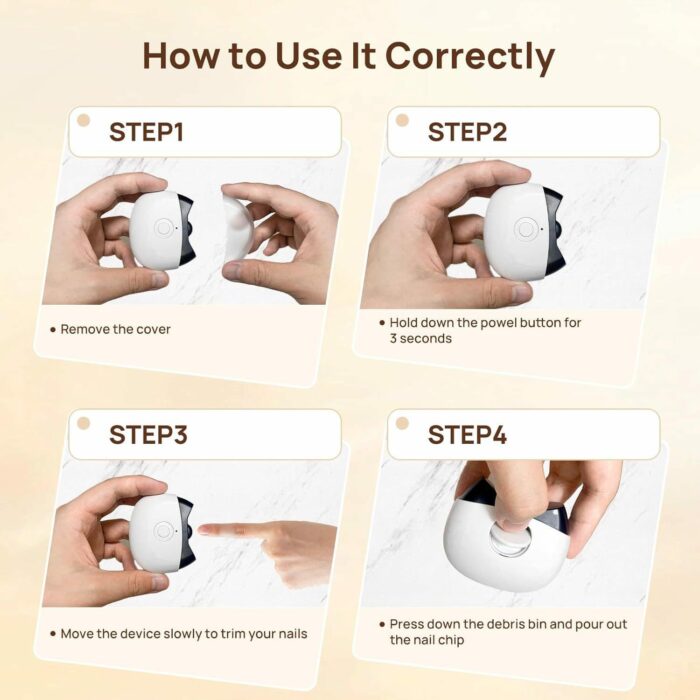 How to Use It Correctly

STEP1

• Remove the cover

STEP2

• Hold down the powel button for 3 seconds

STEP3

• Move the device slowly to trim your nails

STEP4

• Press down the debris bin and pour out the nail chip