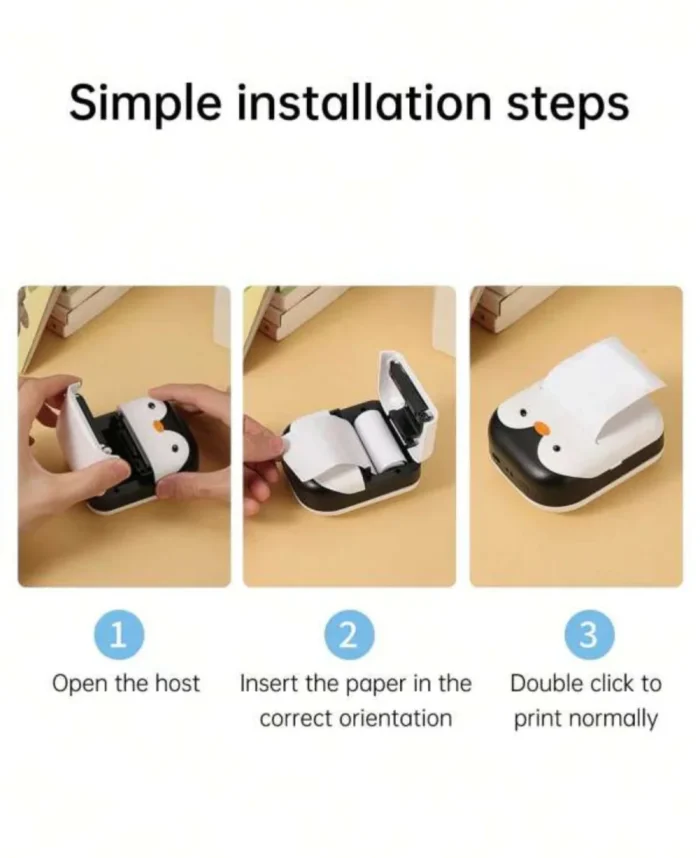 Simple installation steps

1
Open the host

2
Insert the paper in the correct orientation

3
Double click to print normally