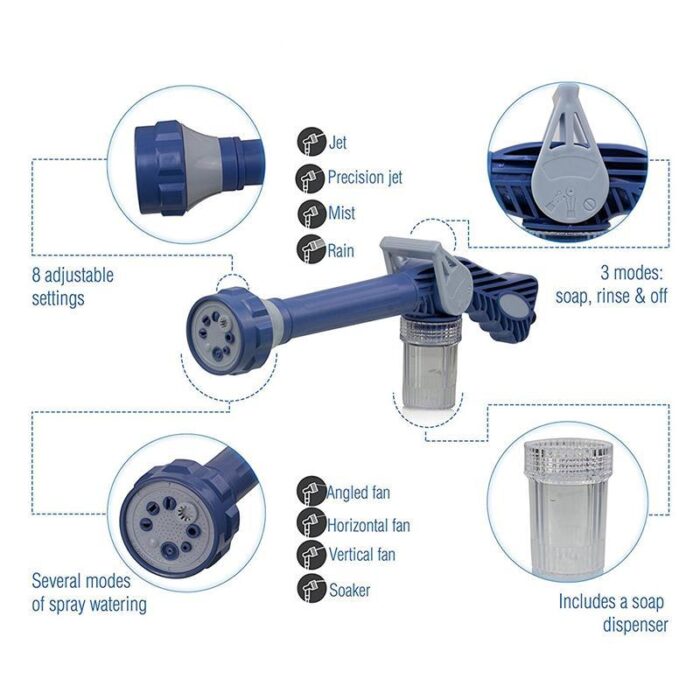 Jet

Precision jet

Mist

Rain

8 adjustable settings

3 modes: soap, rinse & off

Angled fan

Horizontal fan

Vertical fan

Soaker

Several modes of spray watering

Includes a soap dispenser