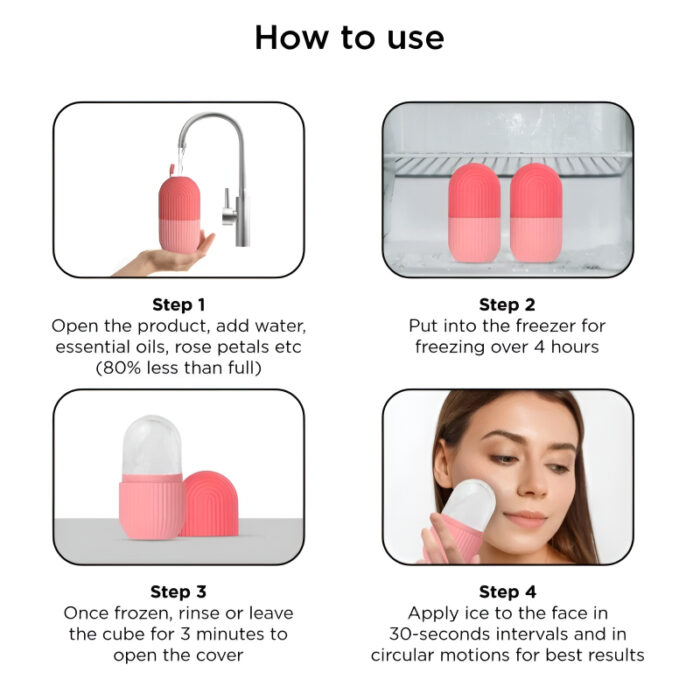 How to use

Step 1
Open the product, add water, essential oils, rose petals etc (80% less than full)

Step 2
Put into the freezer for freezing over 4 hours

Step 3
Once frozen, rinse or leave the cube for 3 minutes to open the cover

Step 4
Apply ice to the face in 30-seconds intervals and in circular motions for best results