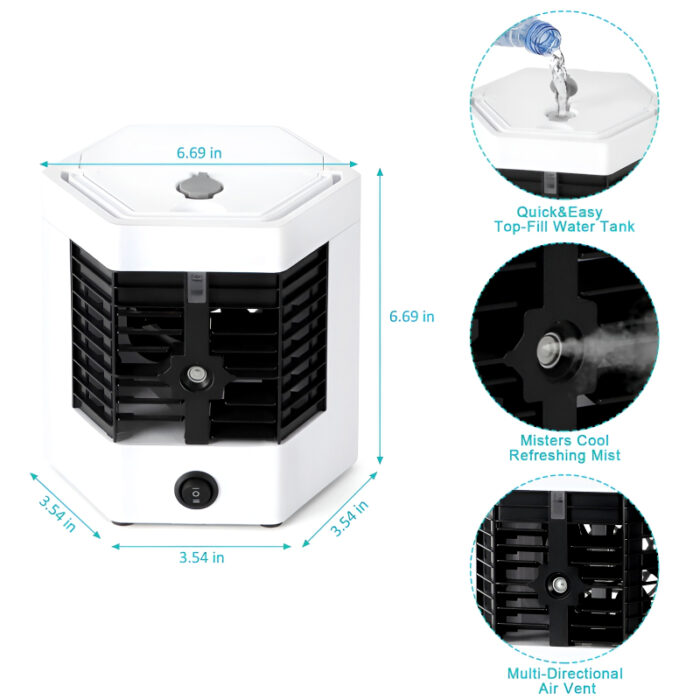 6.69 in

6.69 in

3.54 in

3.54 in

3.54 in

Quick&Easy
Top-Fill Water Tank

Misters Cool
Refreshing Mist

Multi-Directional
Air Vent