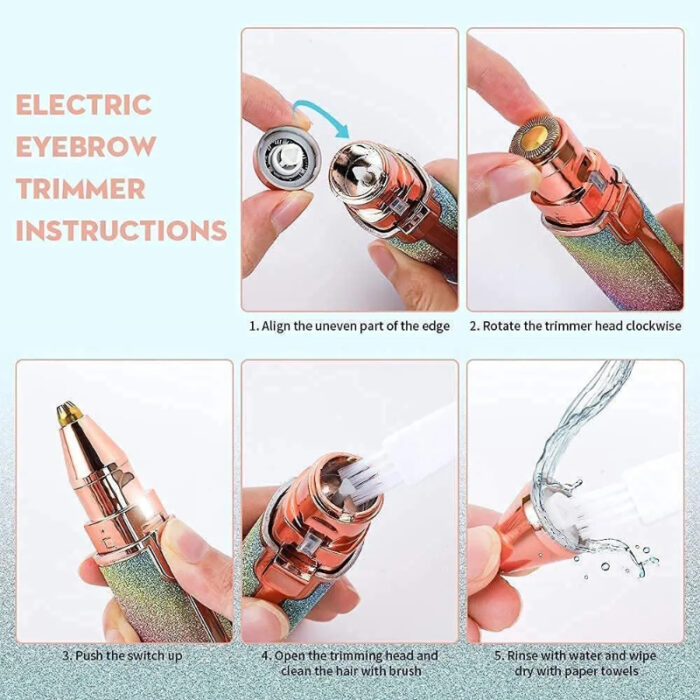 ELECTRIC EYEBROW TRIMMER INSTRUCTIONS

1. Align the uneven part of the edge

2. Rotate the trimmer head clockwise

3. Push the switch up

4. Open the trimming head and clean the hair with brush

5. Rinse with water and wipe dry with paper towels