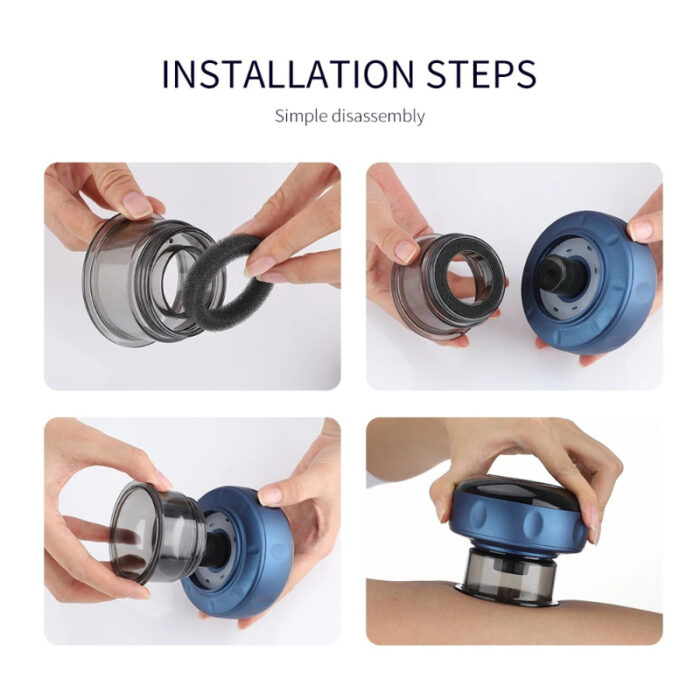 INSTALLATION STEPS

Simple disassembly