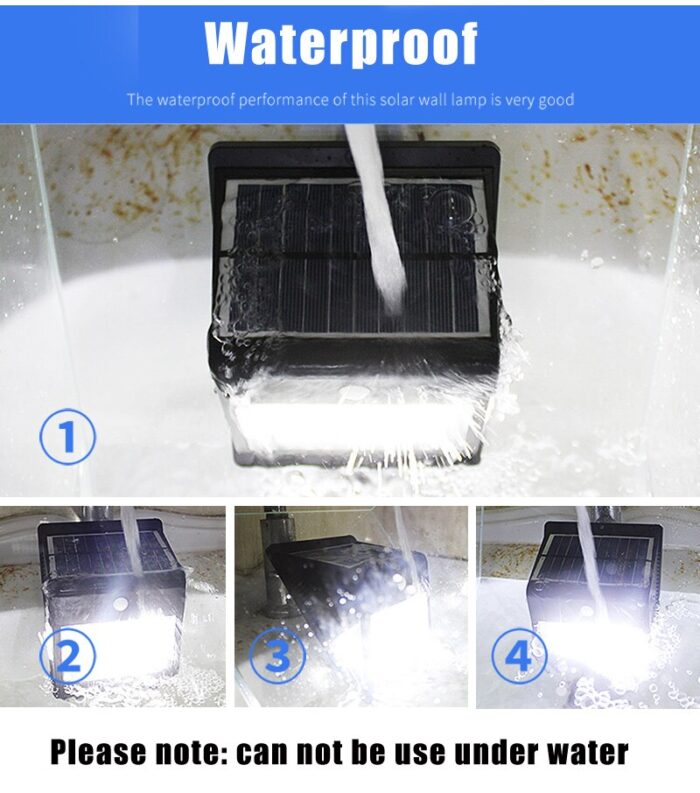 Waterproof

The waterproof performance of this solar wall lamp is very good

1

2

3

4

Please note: can not be use under water